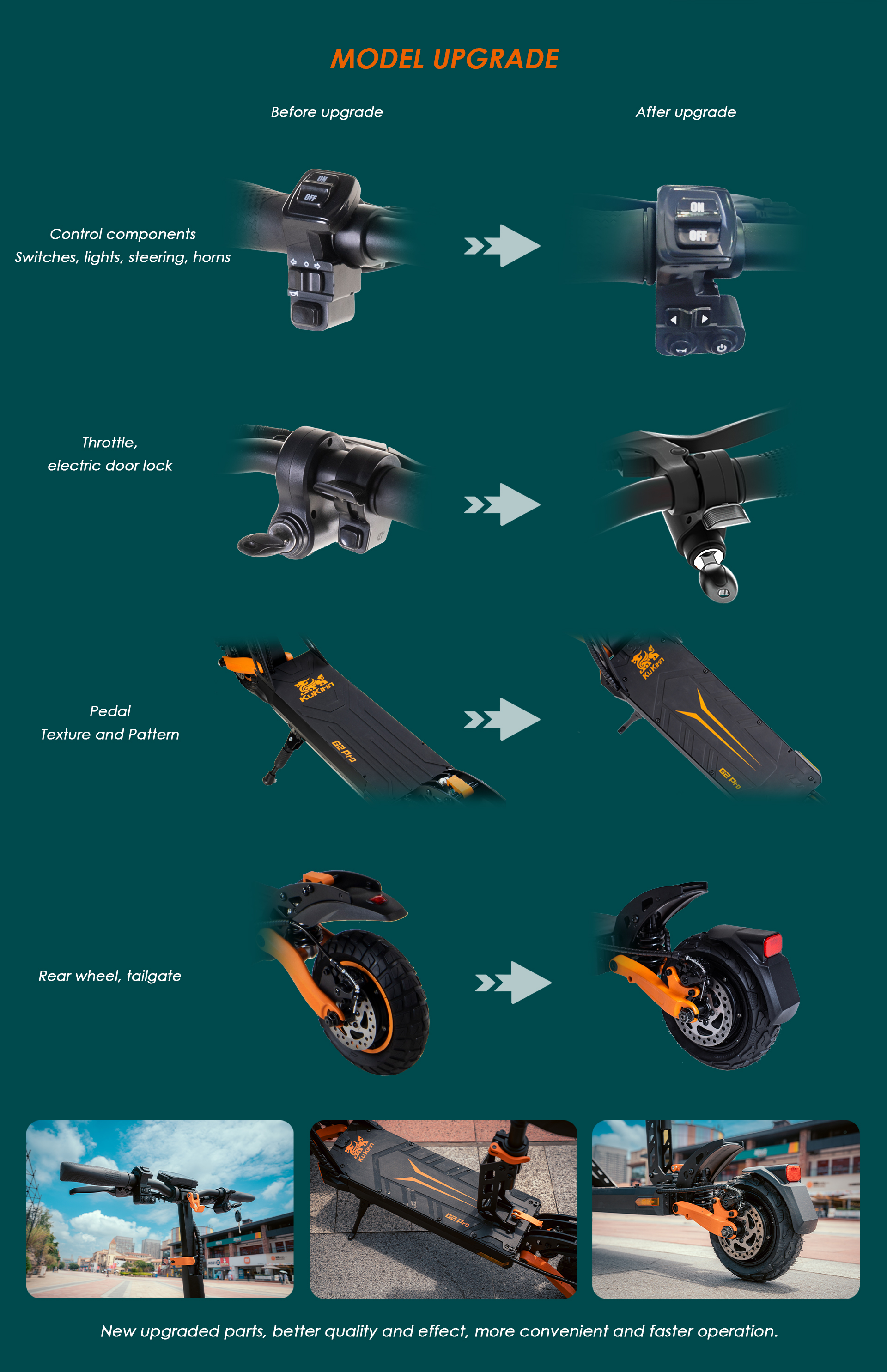 MODEL UPGRADE

Before upgrade

After upgrade

Control components
Switches, lights, steering, horns

ON
OFF

ON
OFF

Throttle,
electric door lock

Pedal
Texture and Pattern

KuKirin
G2 Pro

KuKirin
G2 Pro

Rear wheel, tailgate

KuKirin
G2 Pro

New upgraded parts, better quality and effect, more convenient and faster operation.